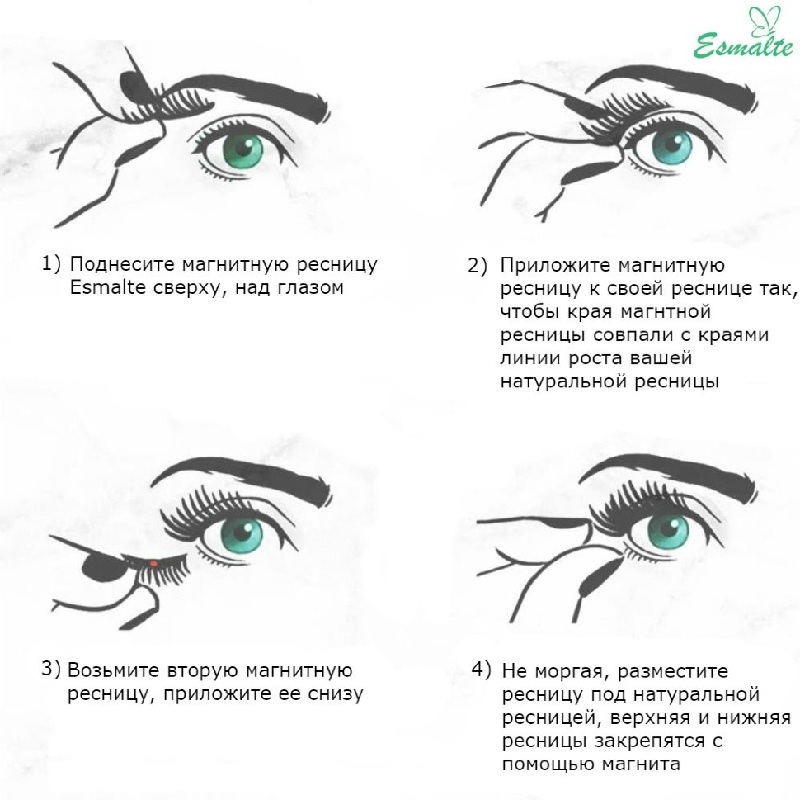 Esmalte

1) Поднесите магнитную ресницу Esmalte сверху, над глазом

2) Приложите магнитную ресницу к своей реснице так, чтобы края магнтной ресницы совпали с краями линии роста вашей натуральной ресницы

3) Возьмите вторую магнитную ресницу, приложите ее снизу

4) Не моргая, разместите ресницу под натуральной ресницей, верхняя и нижняя ресницы закрепятся с помощью магнита